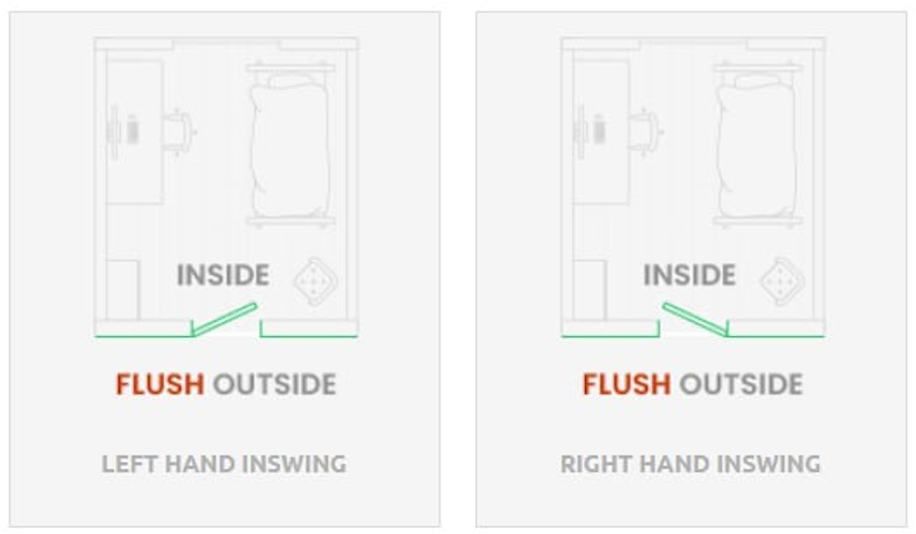 INSIDE

FLUSH OUTSIDE

LEFT HAND INSWING

INSIDE

FLUSH OUTSIDE

RIGHT HAND INSWING